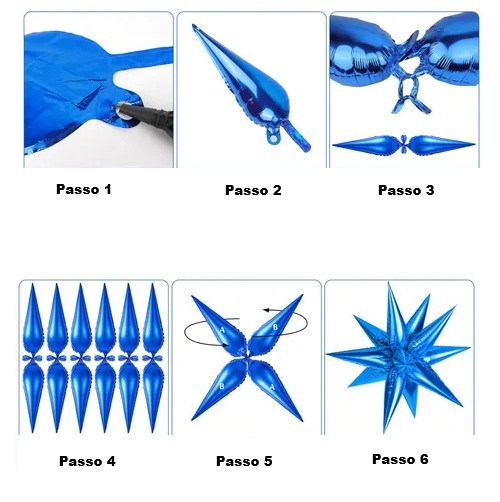 Passo 1

Passo 2

Passo 3

A

B

B

A

Passo 4

Passo 5

Passo 6