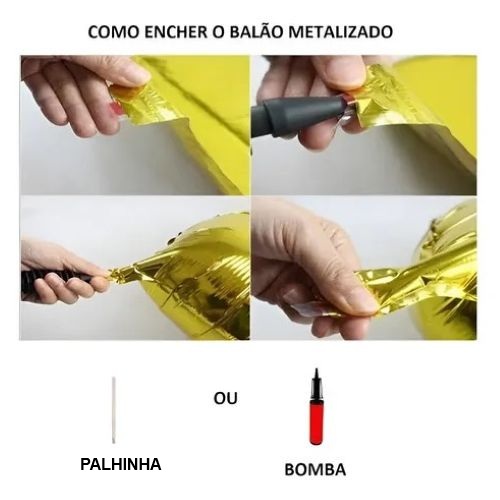 COMO ENCHER O BALÃO METALIZADO

OU

PALHINHA

BOMBA